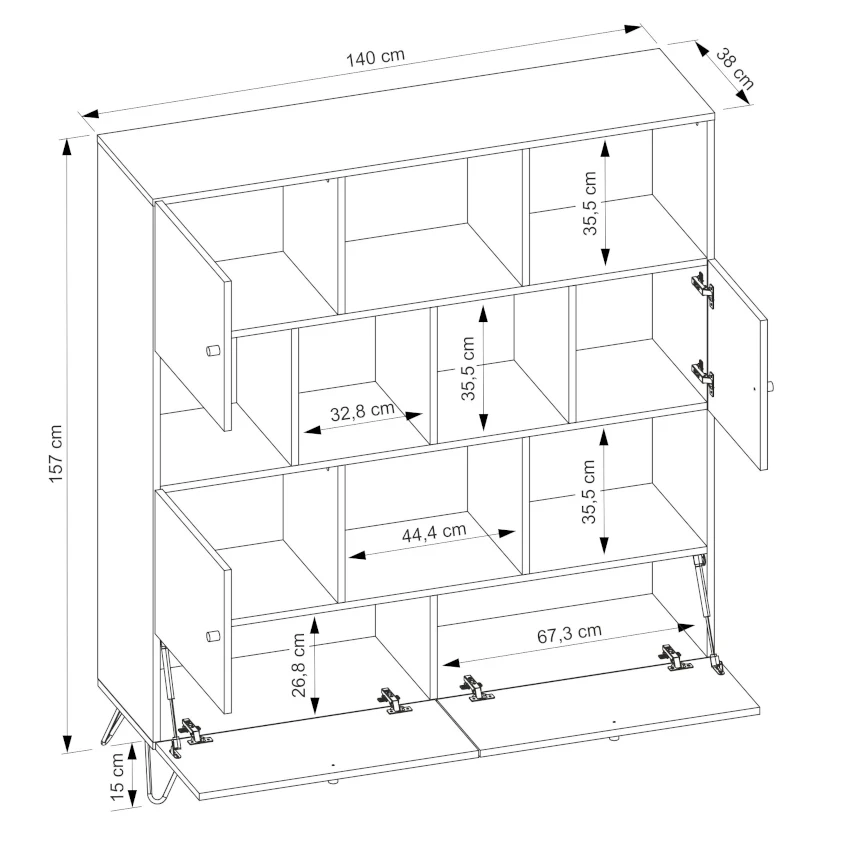 140 cm
38 cm
157 cm
35,5 cm
35,5 cm
32,8 cm
35,5 cm
44,4 cm
26,8 cm
67,3 cm
15 cm